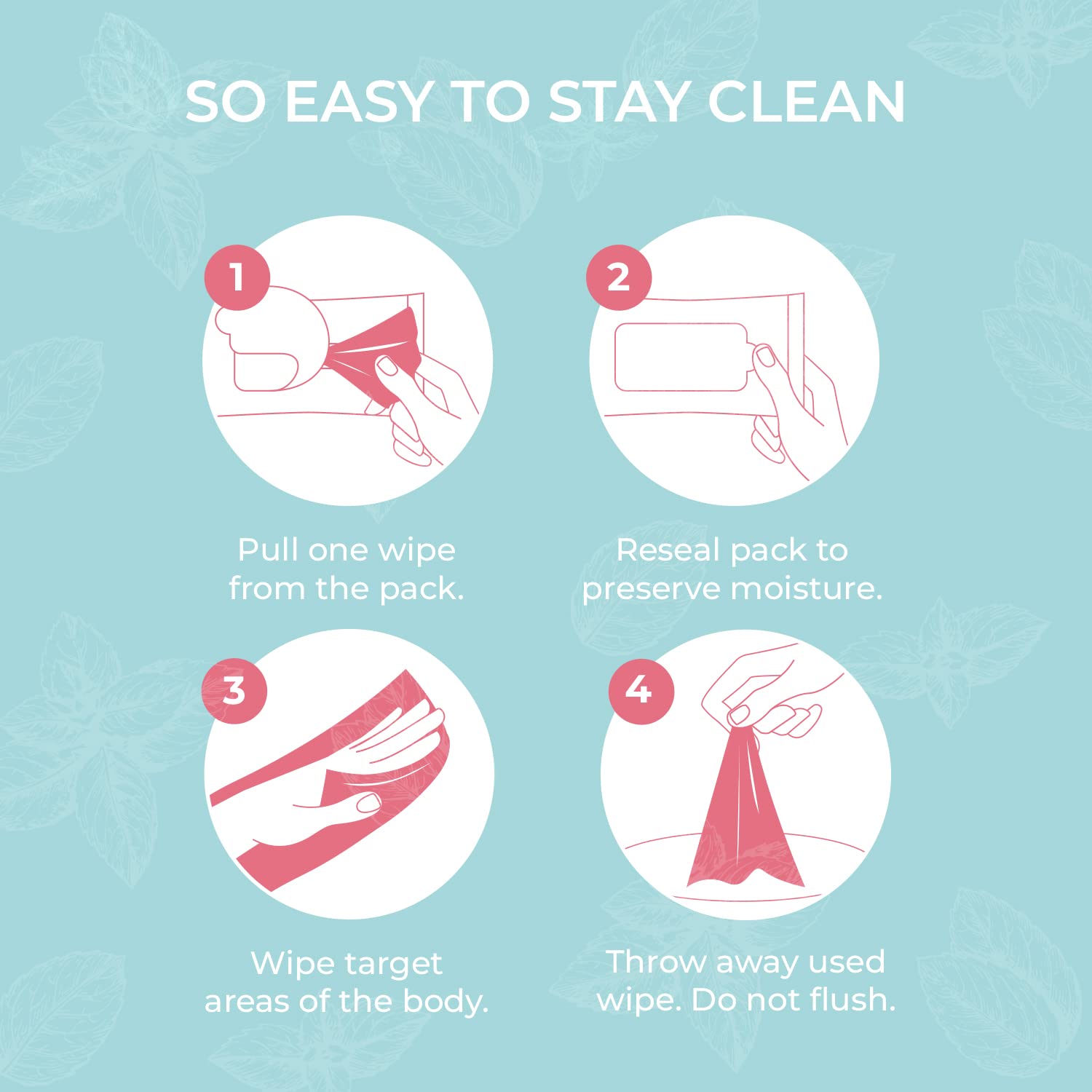 SO EASY TO STAY CLEAN

1

Pull one wipe from the pack.

2

Reseal pack to preserve moisture.

3

Wipe target areas of the body.

4

Throw away used wipe. Do not flush.