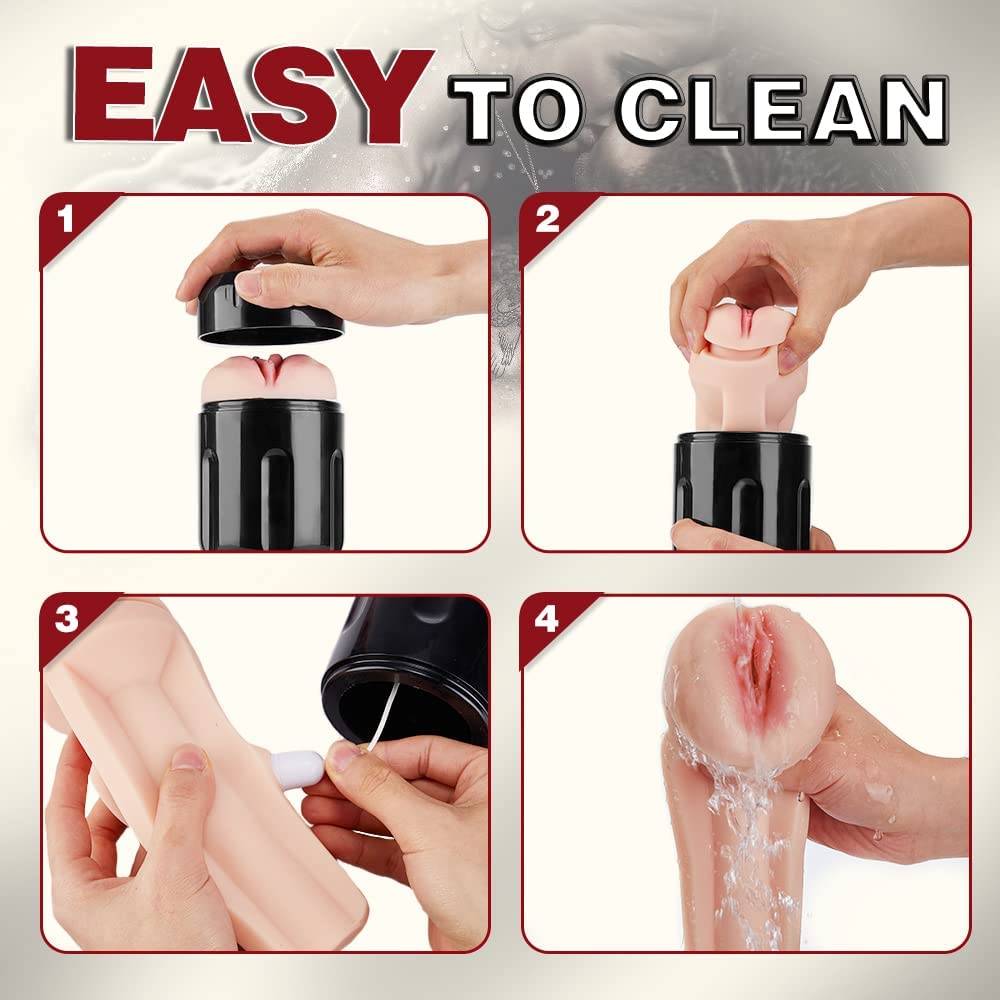 EASY TO CLEAN

1

2

3

4