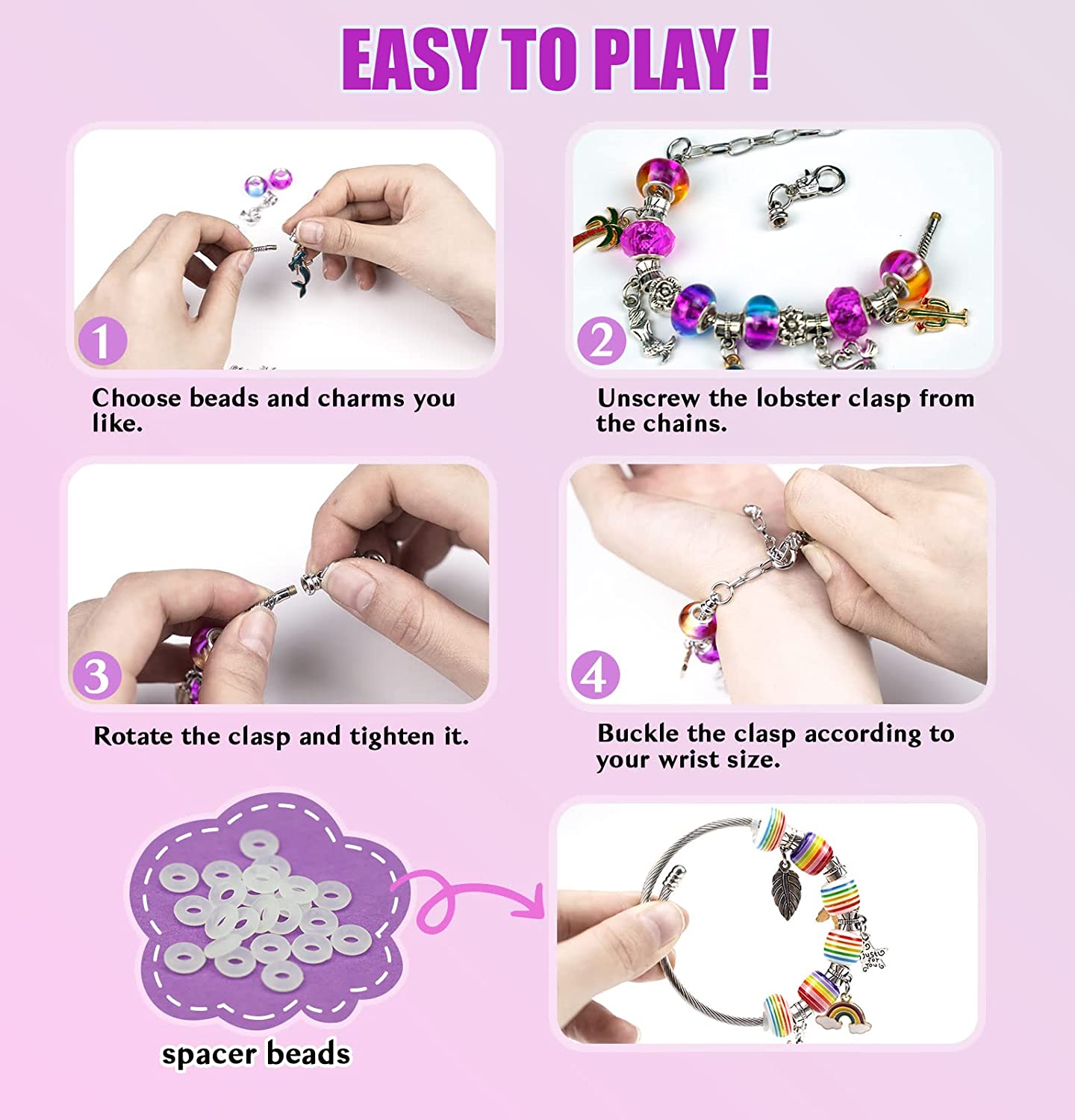 EASY TO PLAY !

1

Choose beads and charms you like.

2

Unscrew the lobster clasp from the chains.

3

Rotate the clasp and tighten it.

4

Buckle the clasp according to your wrist size.

spacer beads

JUST FOR YOU