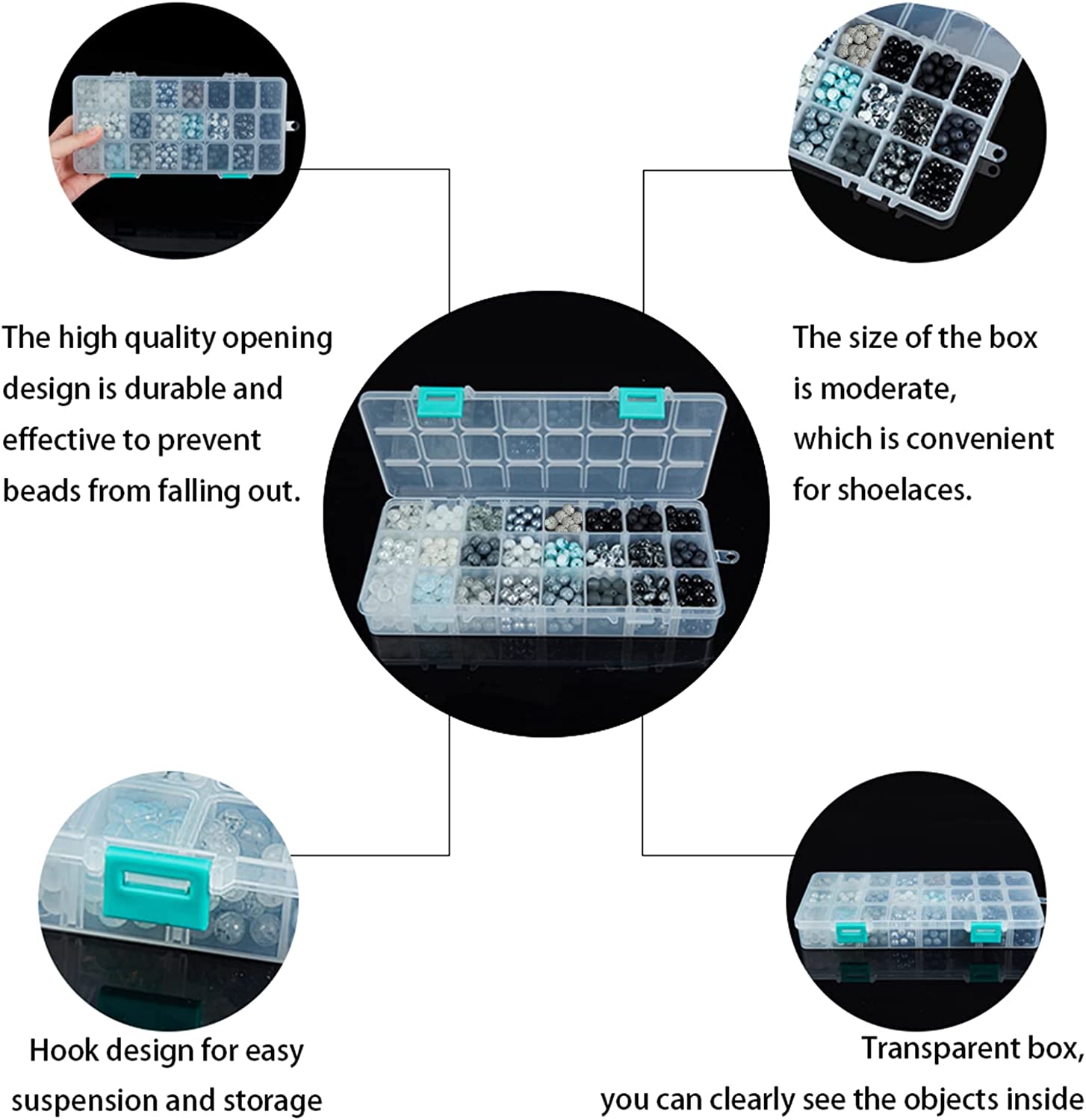 The high quality opening design is durable and effective to prevent beads from falling out.

The size of the box is moderate, which is convenient for shoelaces.

Hook design for easy suspension and storage

Transparent box, you can clearly see the objects inside