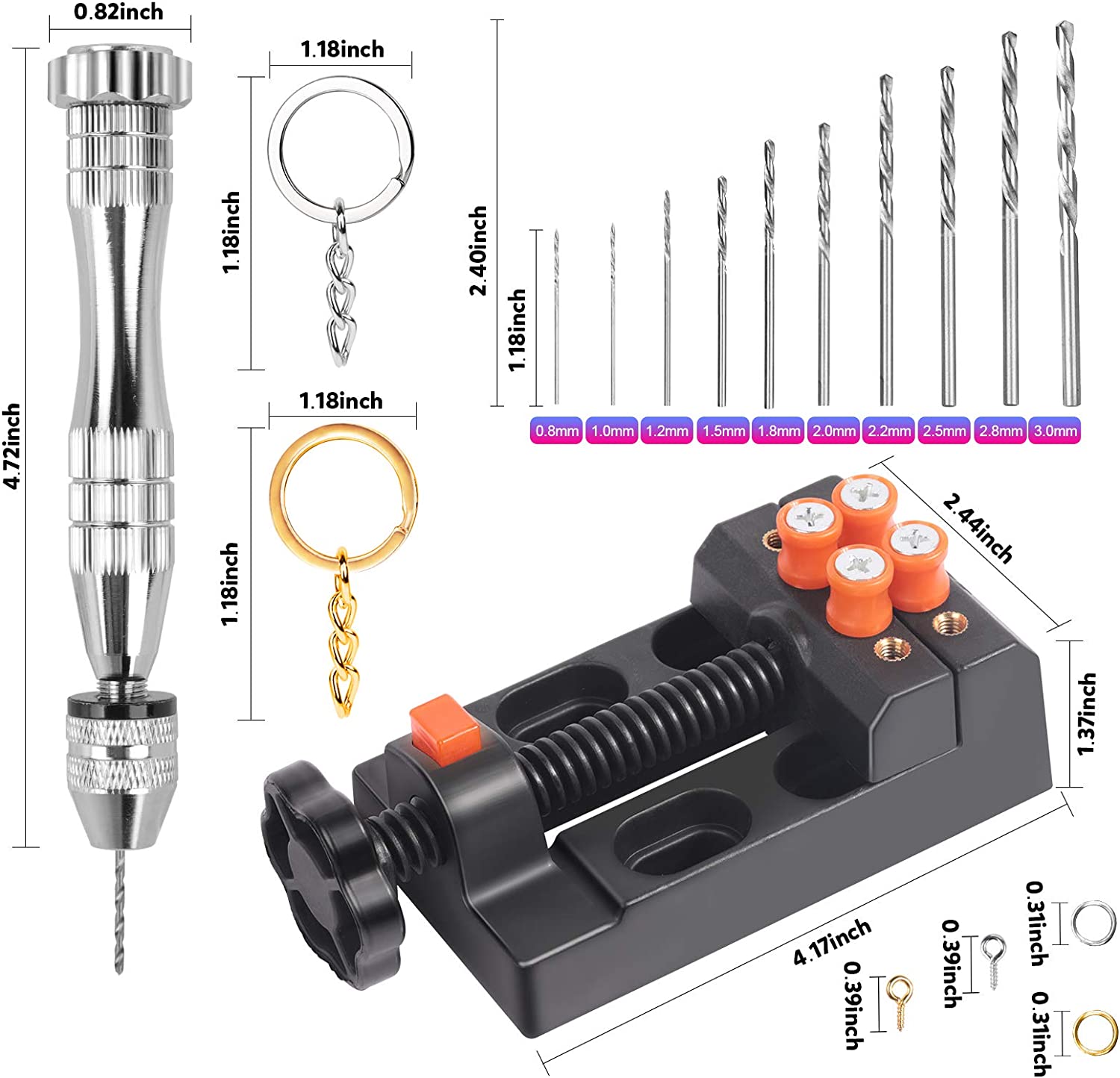 0.82inch

4.72inch

1.18inch

1.18inch

1.18inch

1.18inch

2.40inch

1.18inch

0.8mm 1.0mm 1.2mm 1.5mm 1.8mm 2.0mm 2.2mm 2.5mm 2.8mm 3.0mm

2.44inch

1.37inch

4.17inch

0.39inch

0.39inch

0.31inch

0.31inch