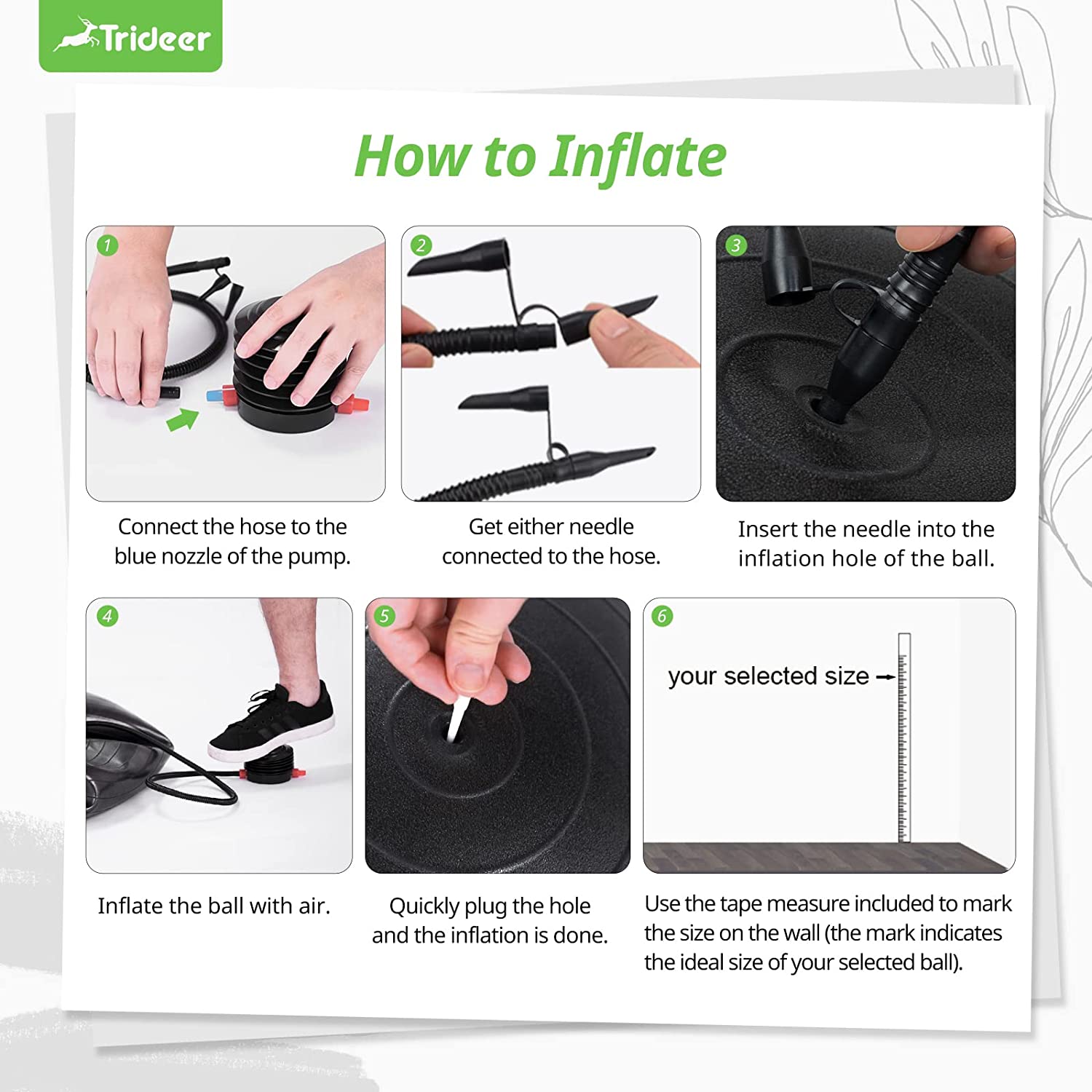 Trideer

How to Inflate

1

Connect the hose to the blue nozzle of the pump.

2

Get either needle connected to the hose.

3

Insert the needle into the inflation hole of the ball.

4

Inflate the ball with air.

5

Quickly plug the hole and the inflation is done.

6

your selected size

Use the tape measure included to mark the size on the wall (the mark indicates the ideal size of your selected ball).