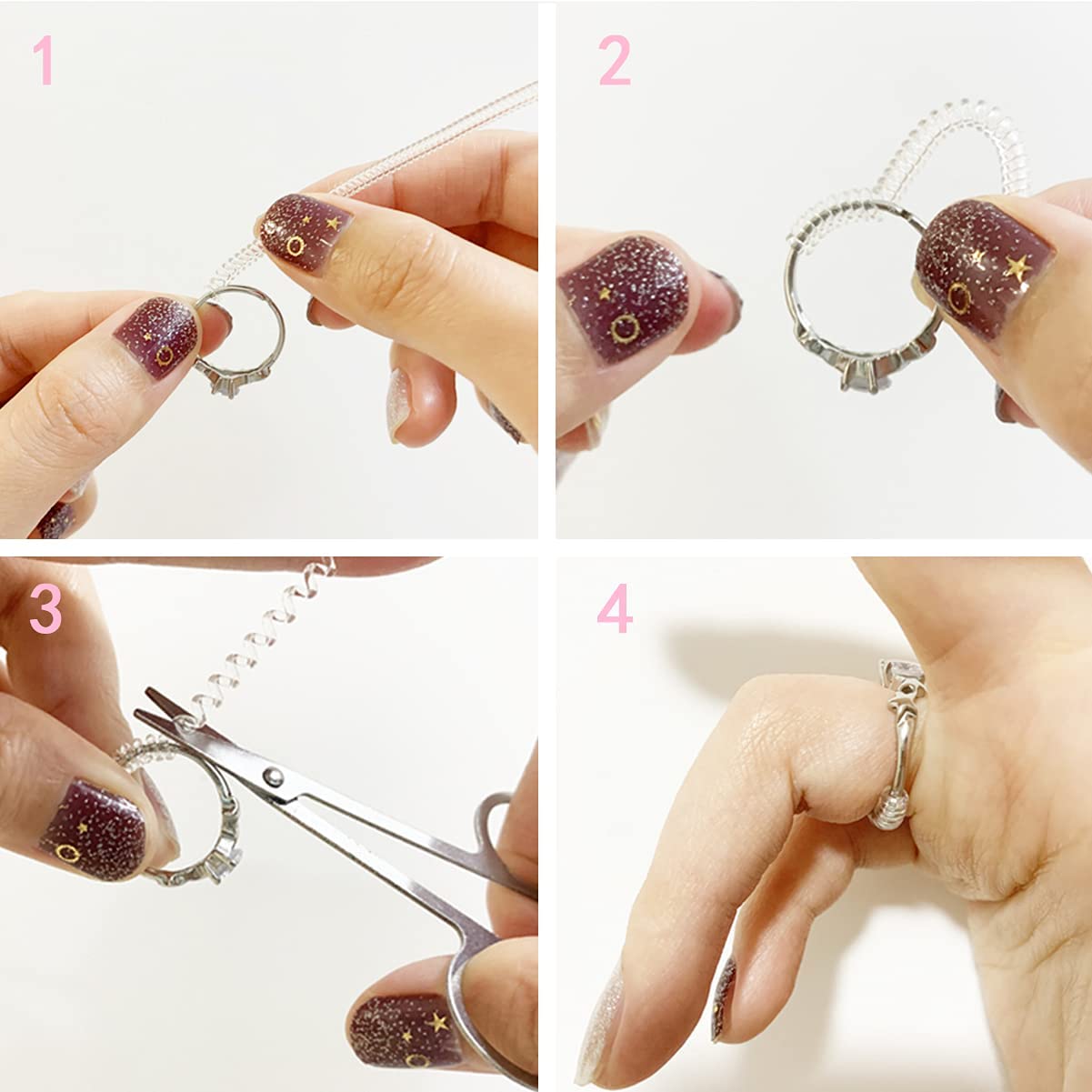 1

2

3

4