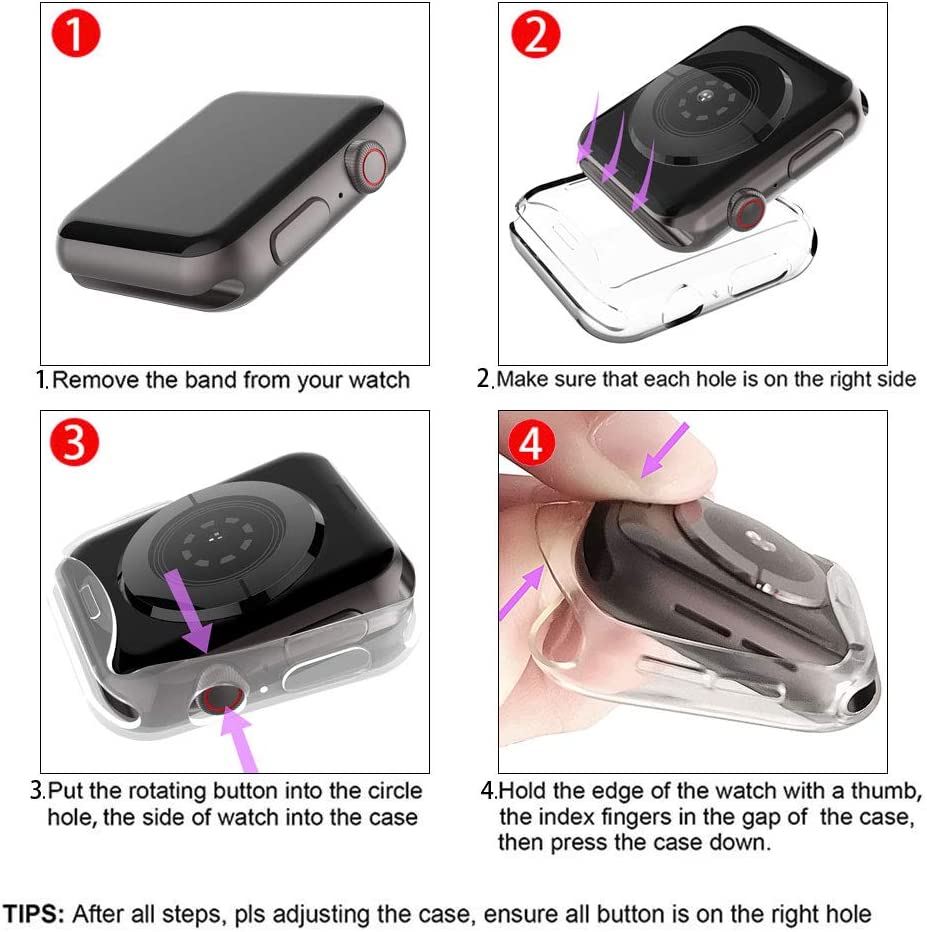 1

1.Remove the band from your watch

2

2.Make sure that each hole is on the right side

3

3.Put the rotating button into the circle hole, the side of watch into the case

4

4.Hold the edge of the watch with a thumb, the index fingers in the gap of the case, then press the case down.

TIPS: After all steps, pls adjusting the case, ensure all button is on the right hole