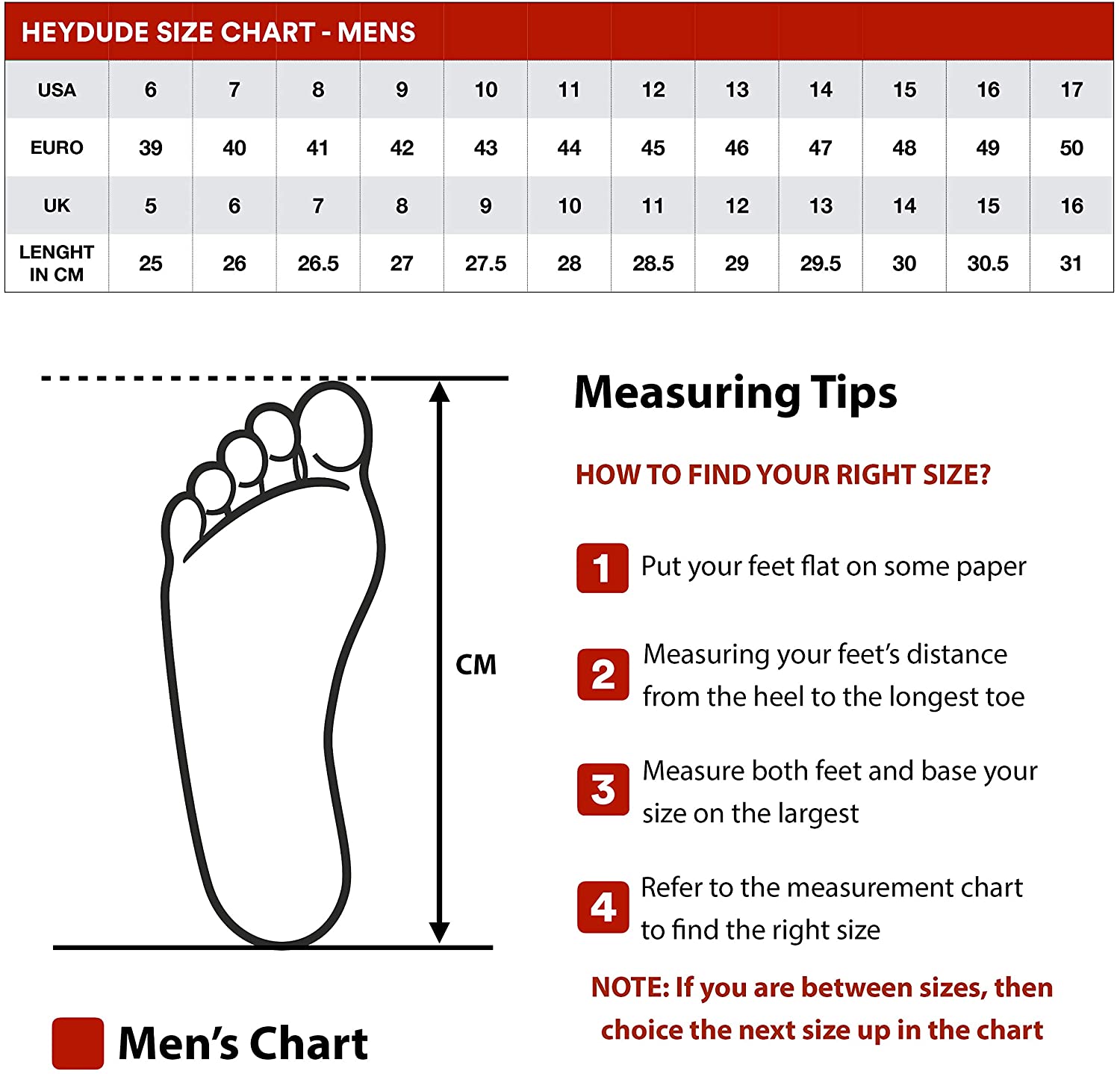 HEYDUDE SIZE CHART - MENS

| USA | 6 | 7 | 8 | 9 | 10 | 11 | 12 | 13 | 14 | 15 | 16 | 17 |
|---|---|---|---|---|---|---|---|---|---|---|---|---|
| EURO | 39 | 40 | 41 | 42 | 43 | 44 | 45 | 46 | 47 | 48 | 49 | 50 |
| UK | 5 | 6 | 7 | 8 | 9 | 10 | 11 | 12 | 13 | 14 | 15 | 16 |
| LENGHT IN CM | 25 | 26 | 26.5 | 27 | 27.5 | 28 | 28.5 | 29 | 29.5 | 30 | 30.5 | 31 |

CM

Men's Chart

Measuring Tips

HOW TO FIND YOUR RIGHT SIZE?

1 Put your feet flat on some paper

2 Measuring your feet's distance from the heel to the longest toe

3 Measure both feet and base your size on the largest

4 Refer to the measurement chart to find the right size

NOTE: If you are between sizes, then choice the next size up in the chart