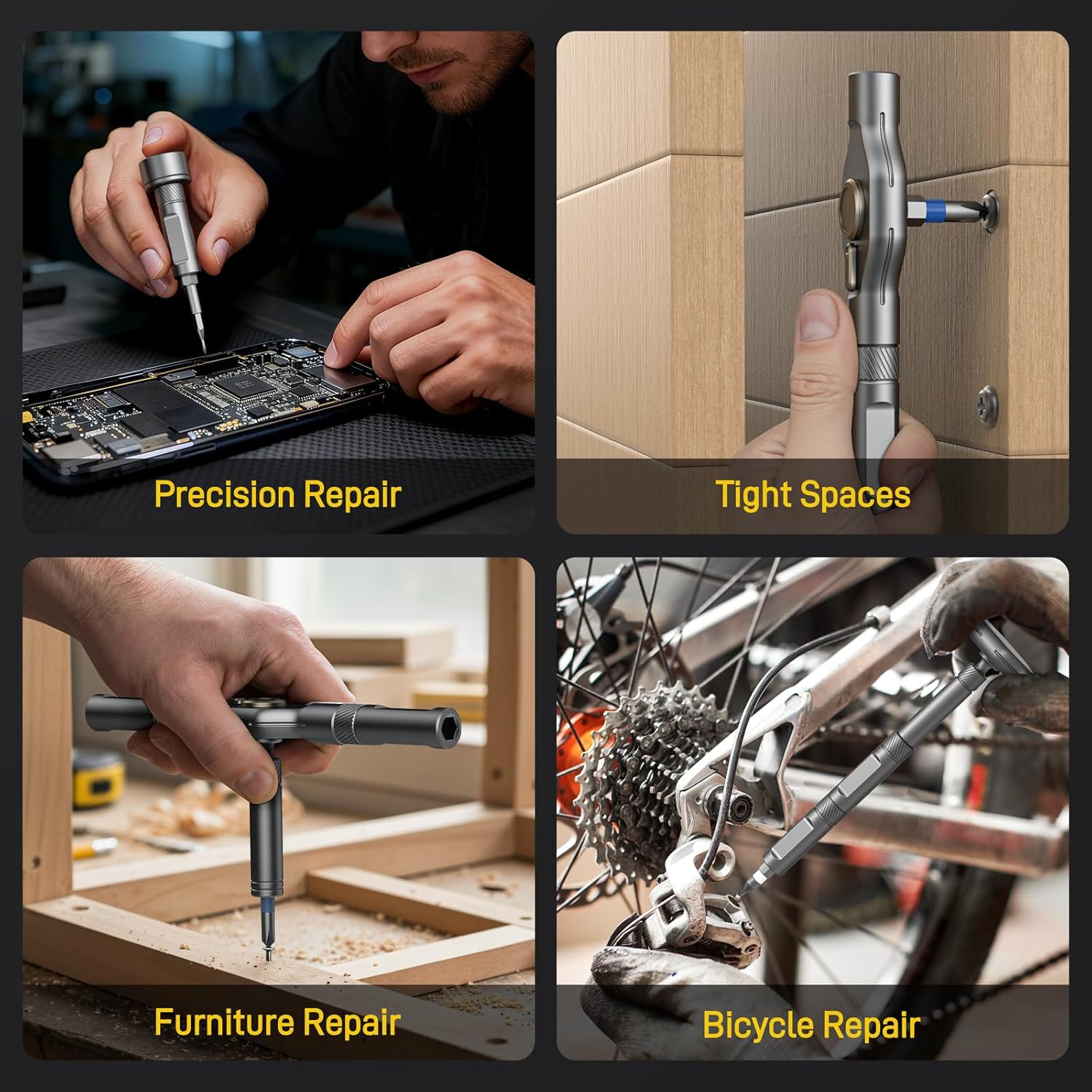 Precision Repair

Tight Spaces

Furniture Repair

Bicycle Repair