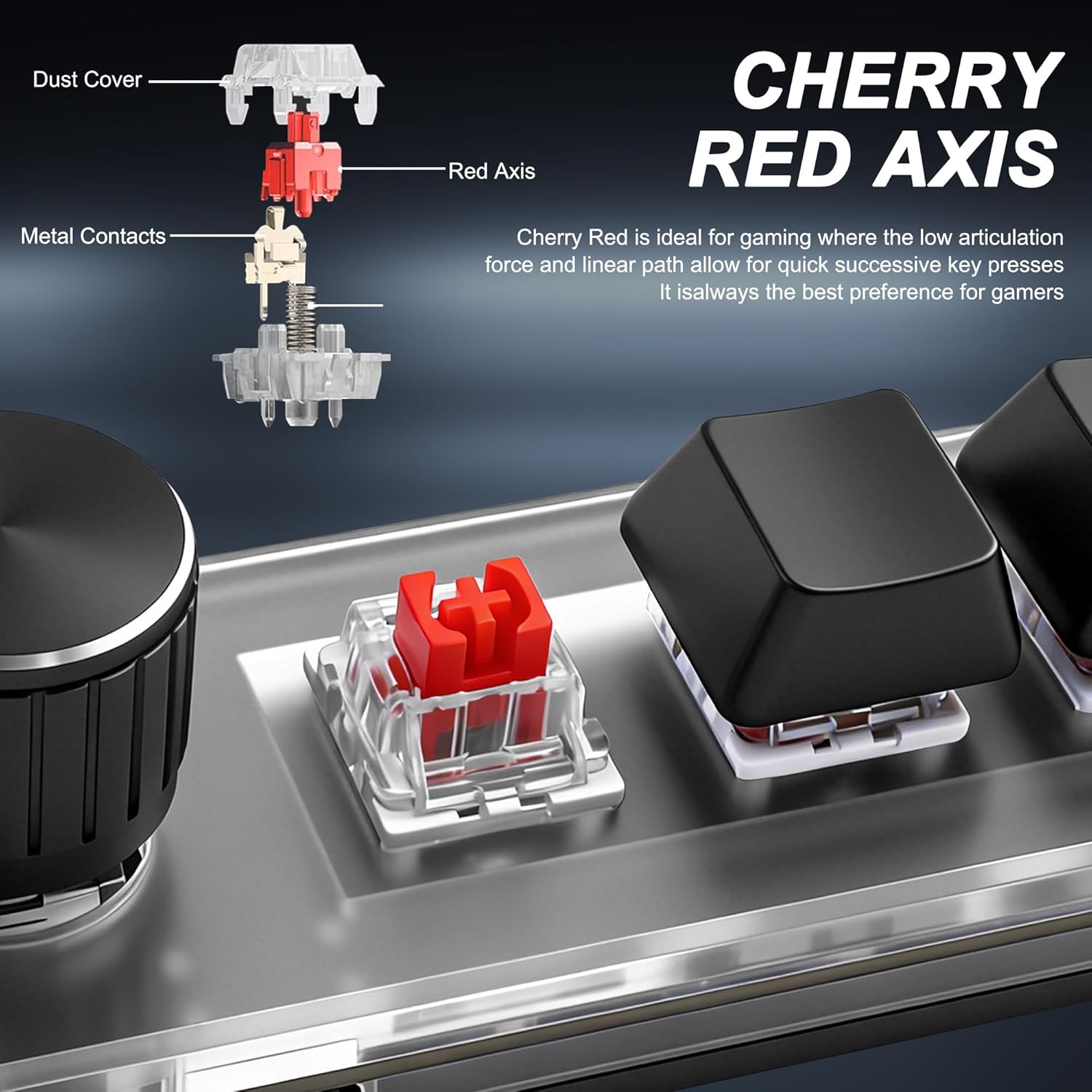 Dust Cover

Red Axis

Metal Contacts

CHERRY RED AXIS

Cherry Red is ideal for gaming where the low articulation force and linear path allow for quick successive key presses It isalways the best preference for gamers