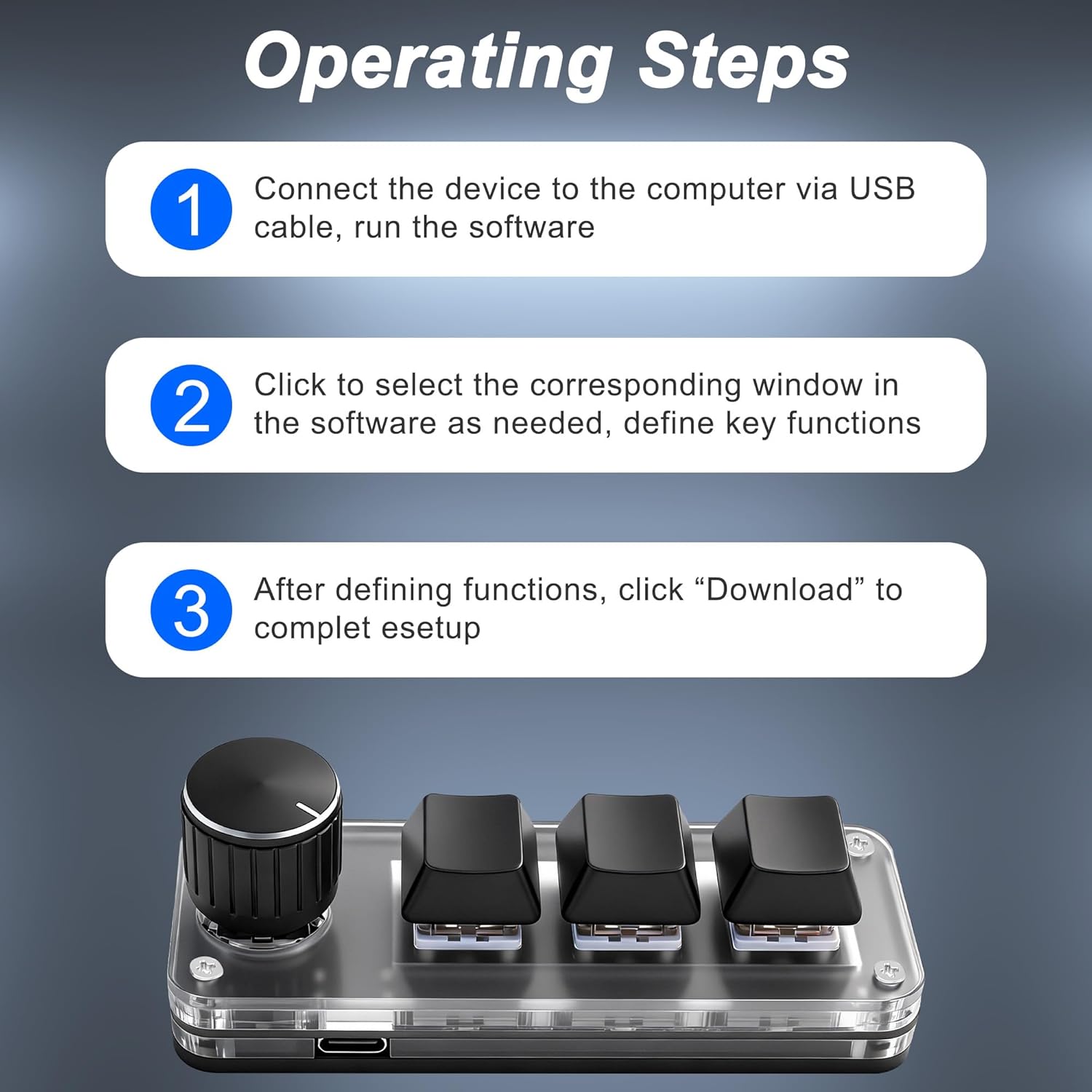 Operating Steps

1 Connect the device to the computer via USB cable, run the software

2 Click to select the corresponding window in the software as needed, define key functions

3 After defining functions, click “Download” to complet esetup