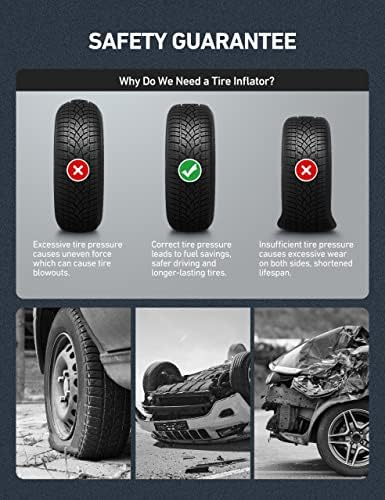 SAFETY GUARANTEE

Why Do We Need a Tire Inflator?

Excessive tire pressure causes uneven force which can cause tire blowouts.

Correct tire pressure leads to fuel savings, safer driving and longer-lasting tires.

Insufficient tire pressure causes excessive wear on both sides, shortened lifespan.