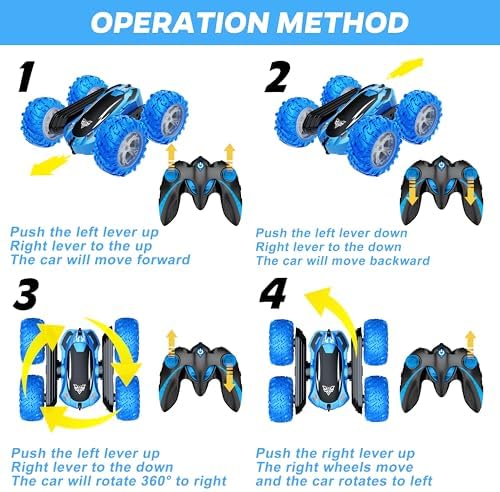 OPERATION METHOD

1

Push the left lever up
Right lever to the up
The car will move forward

2

Push the left lever down
Right lever to the down
The car will move backward

3

Push the left lever up
Right lever to the down
The car will rotate 360° to right

4

Push the right lever up
The right wheels move
and the car rotates to left