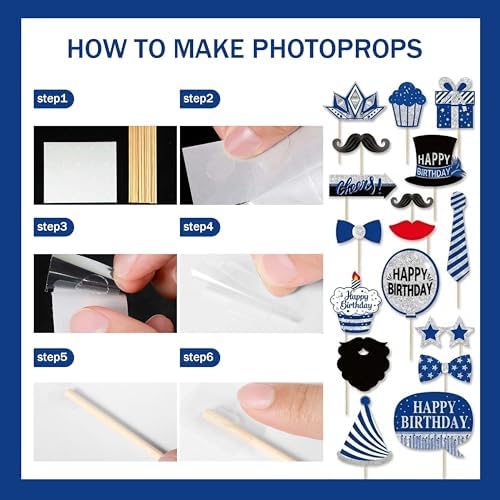 HOW TO MAKE PHOTOPROPS

step1

step2

step3

step4

step5

step6

HAPPY BIRTHDAY

Cheers!

HAPPY BIRTHDAY

Happy Birthday

HAPPY BIRTHDAY