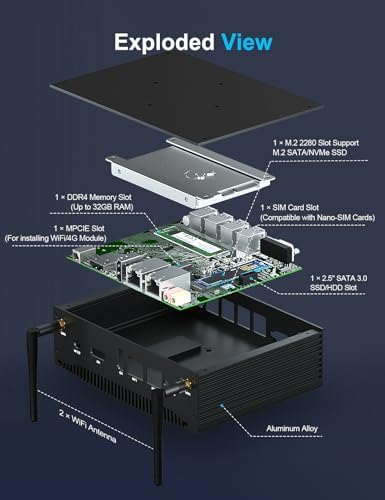 Exploded View

1 × M.2 2280 Slot Support M.2 SATA/NVMe SSD

1 × DDR4 Memory Slot (Up to 32GB RAM)

1 × SIM Card Slot (Compatible with Nano-SIM Cards)

1 × MPCIE Slot (For installing WiFi/4G Module)

1 × 2.5" SATA 3.0 SSD/HDD Slot

2 × WiFi Antenna

Aluminum Alloy