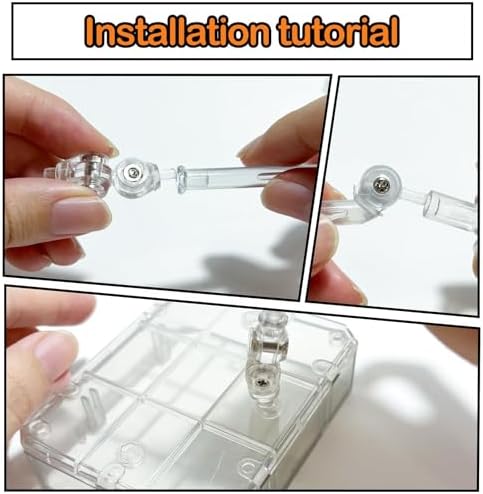 Installation tutorial