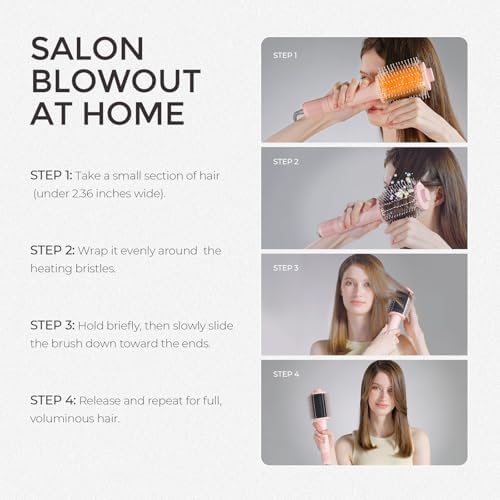 SALON BLOWOUT AT HOME

STEP 1: Take a small section of hair (under 2.36 inches wide).

STEP 2: Wrap it evenly around the heating bristles.

STEP 3: Hold briefly, then slowly slide the brush down toward the ends.

STEP 4: Release and repeat for full, voluminous hair.

STEP 1

STEP 2

STEP 3

STEP 4